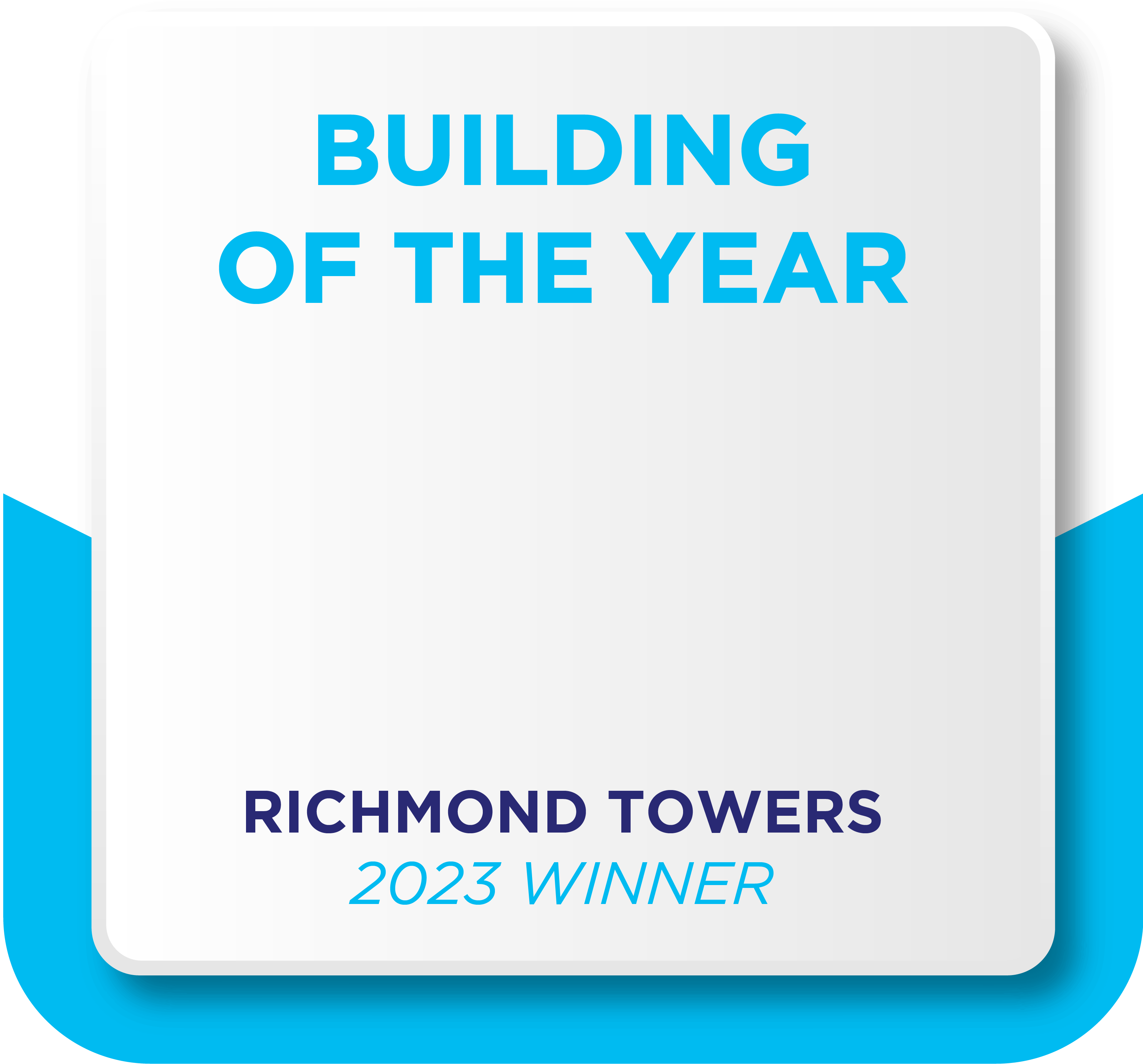 BUILDING
OF THE YEAR

RICHMOND TOWERS
2023 WINNER