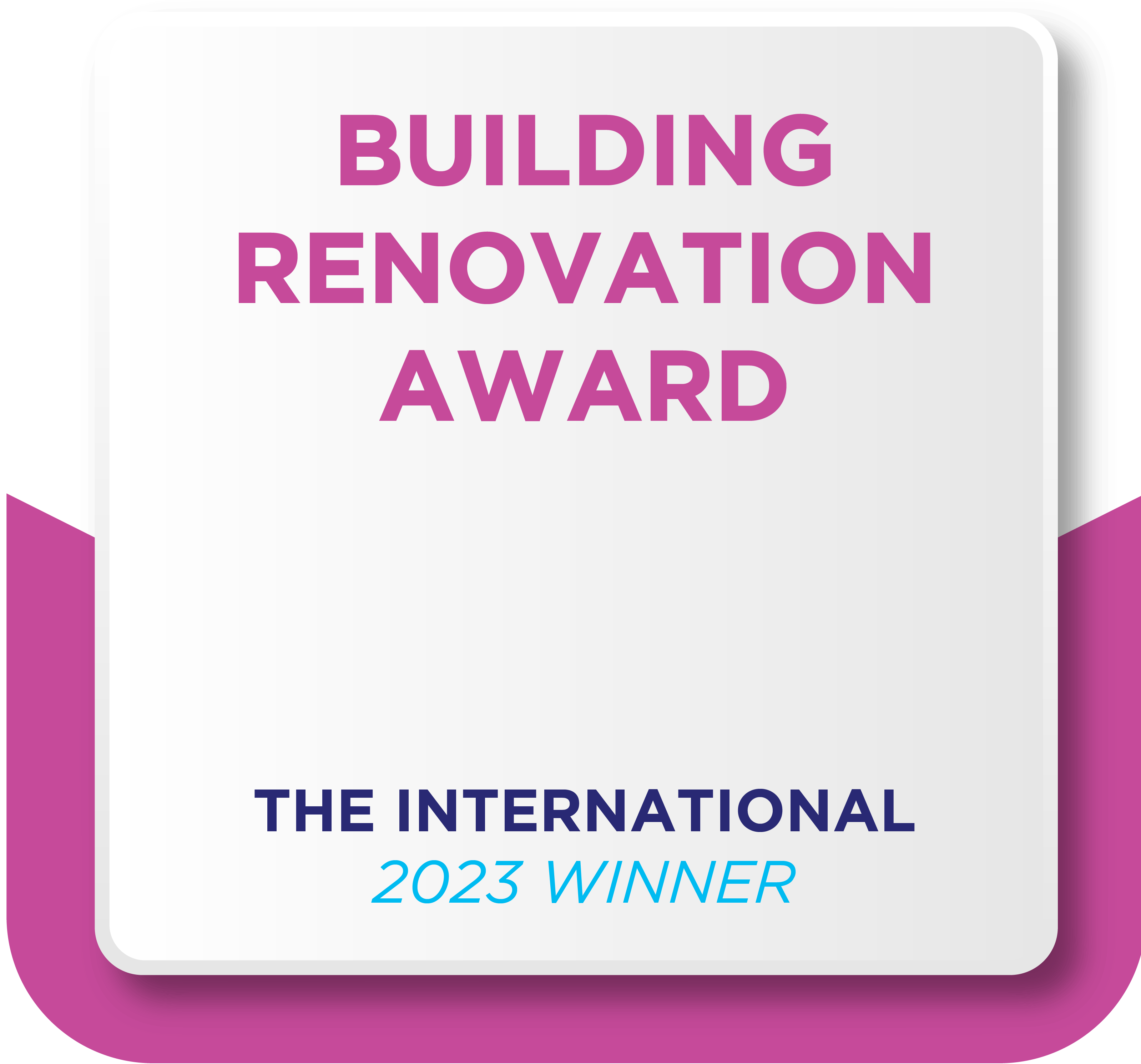 BUILDING RENOVATION AWARD

THE INTERNATIONAL
2023 WINNER