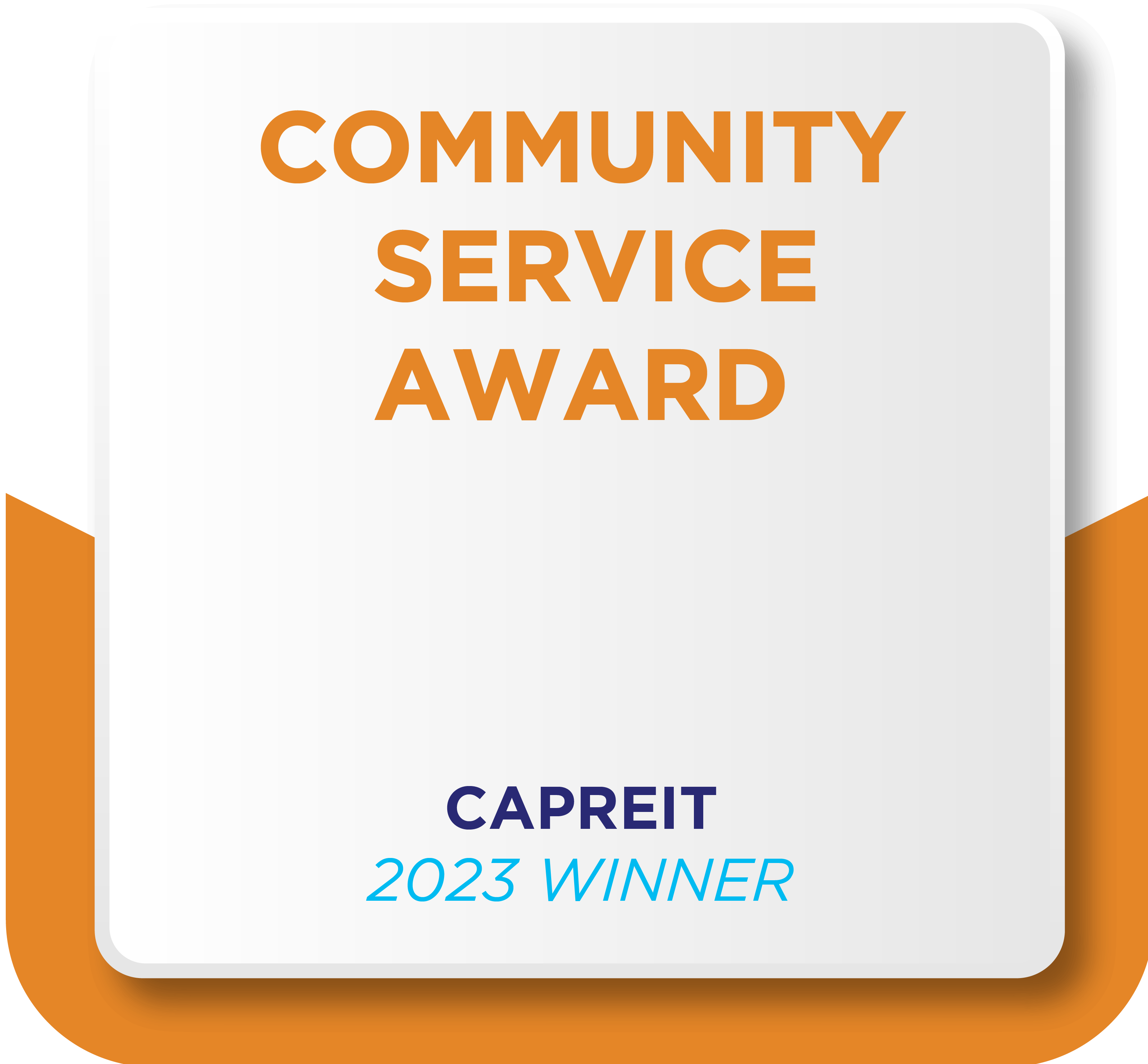 COMMUNITY SERVICE AWARD

CAPREIT
2023 WINNER