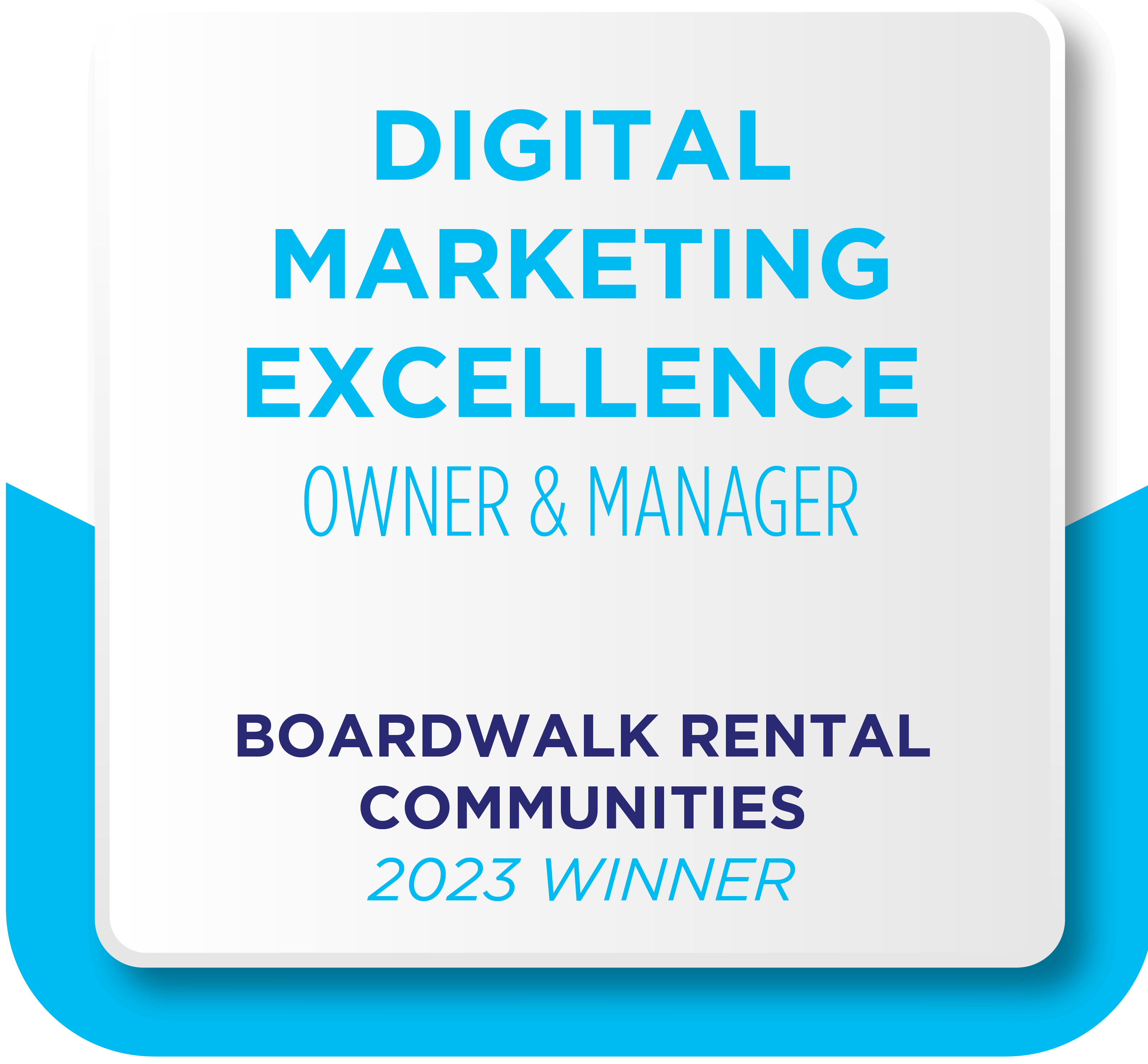 DIGITAL MARKETING EXCELLENCE

OWNER & MANAGER

BOARDWALK RENTAL COMMUNITIES

2023 WINNER