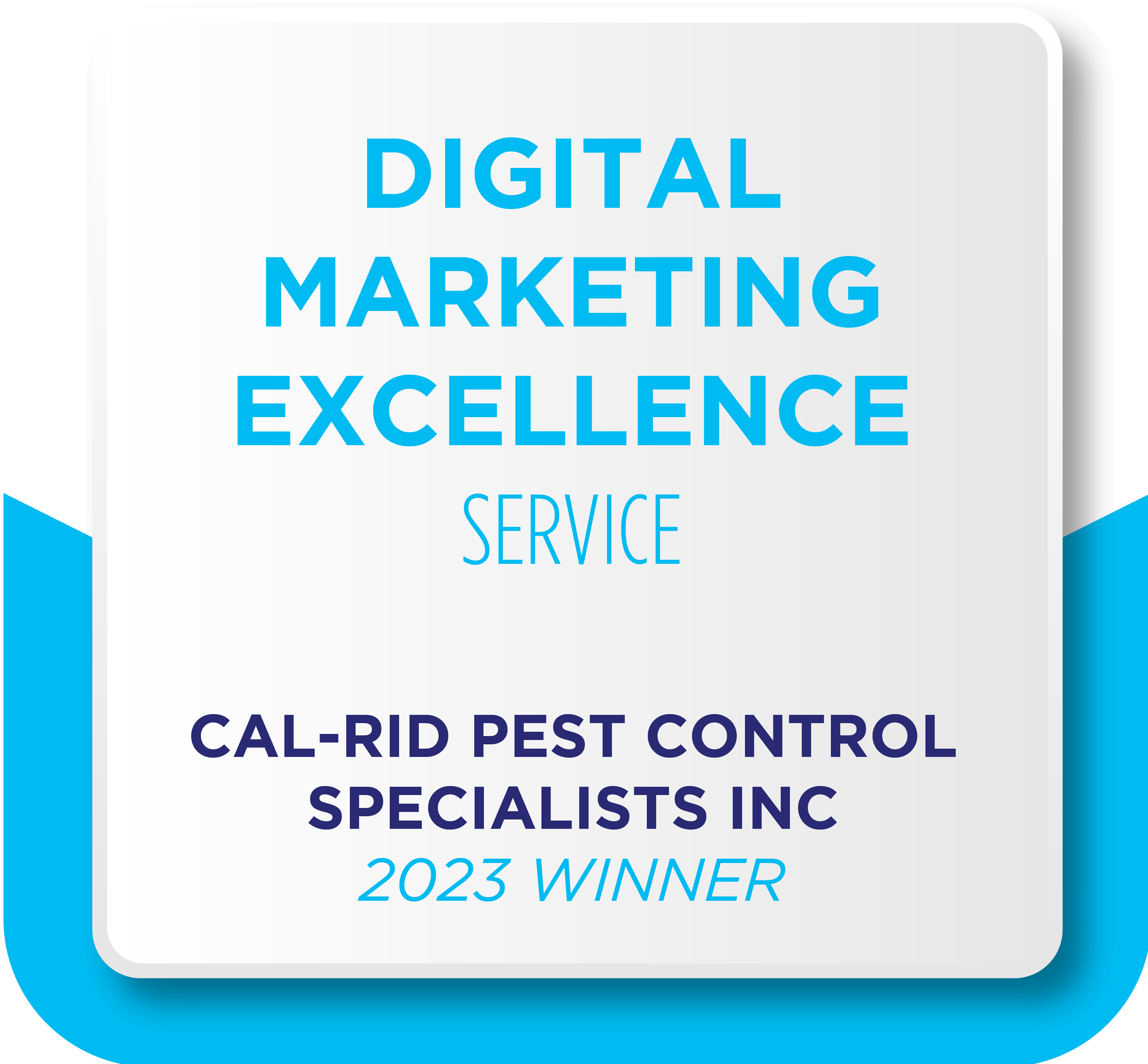 DIGITAL MARKETING EXCELLENCE

SERVICE

CAL-RID PEST CONTROL SPECIALISTS INC

2023 WINNER