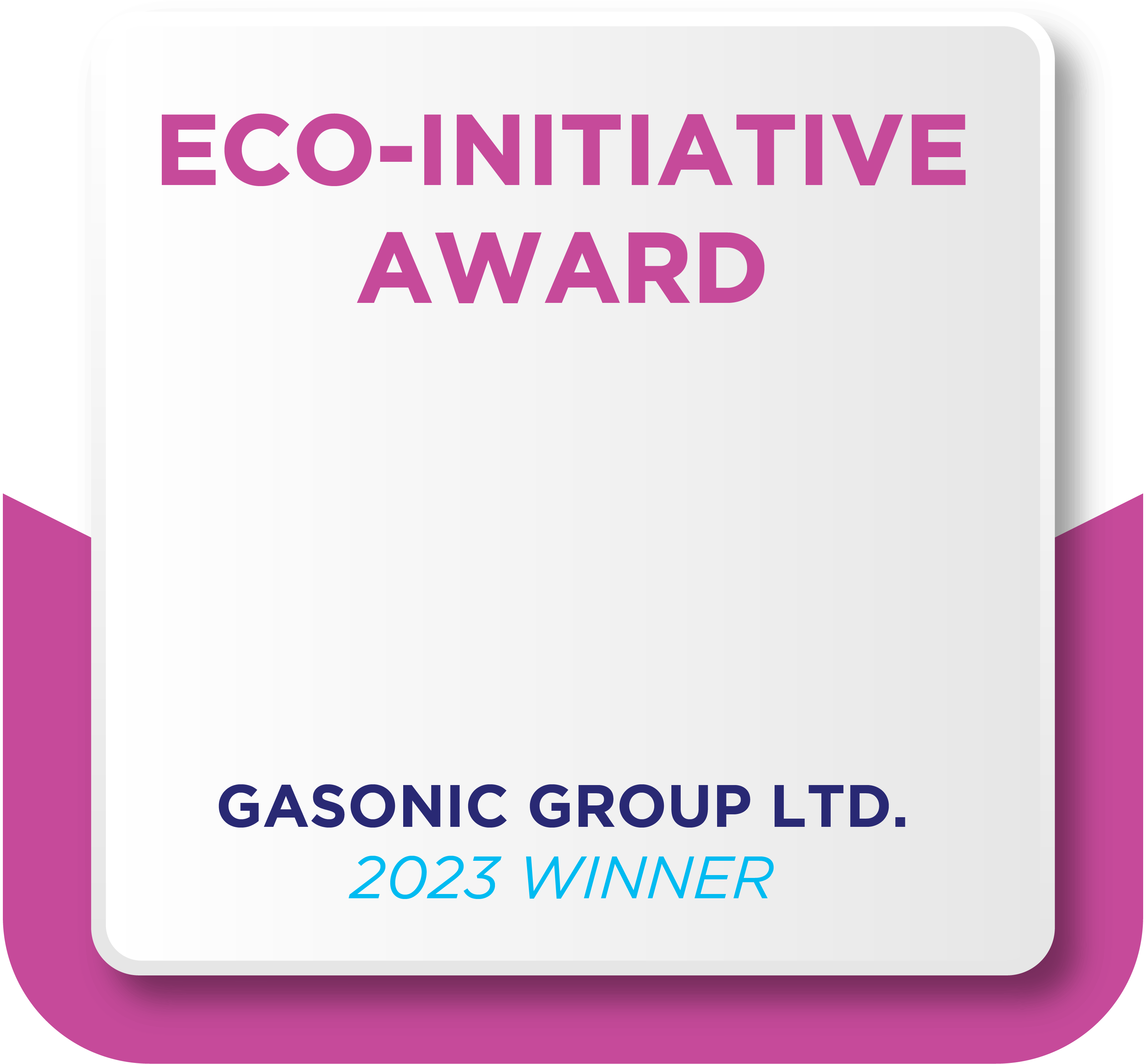 ECO-INITIATIVE AWARD

GASONIC GROUP LTD.
2023 WINNER