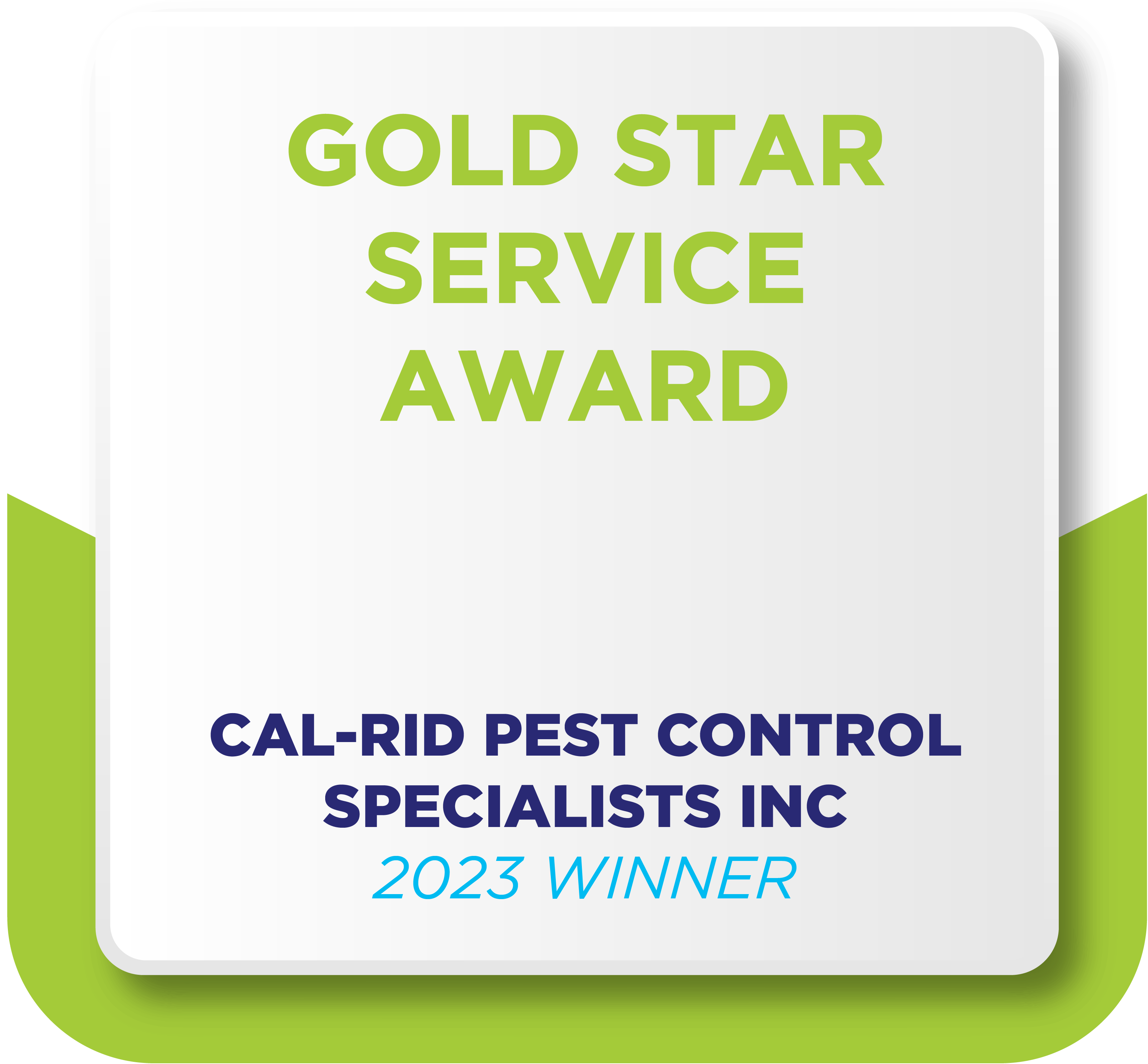 GOLD STAR SERVICE AWARD

CAL-RID PEST CONTROL SPECIALISTS INC
2023 WINNER