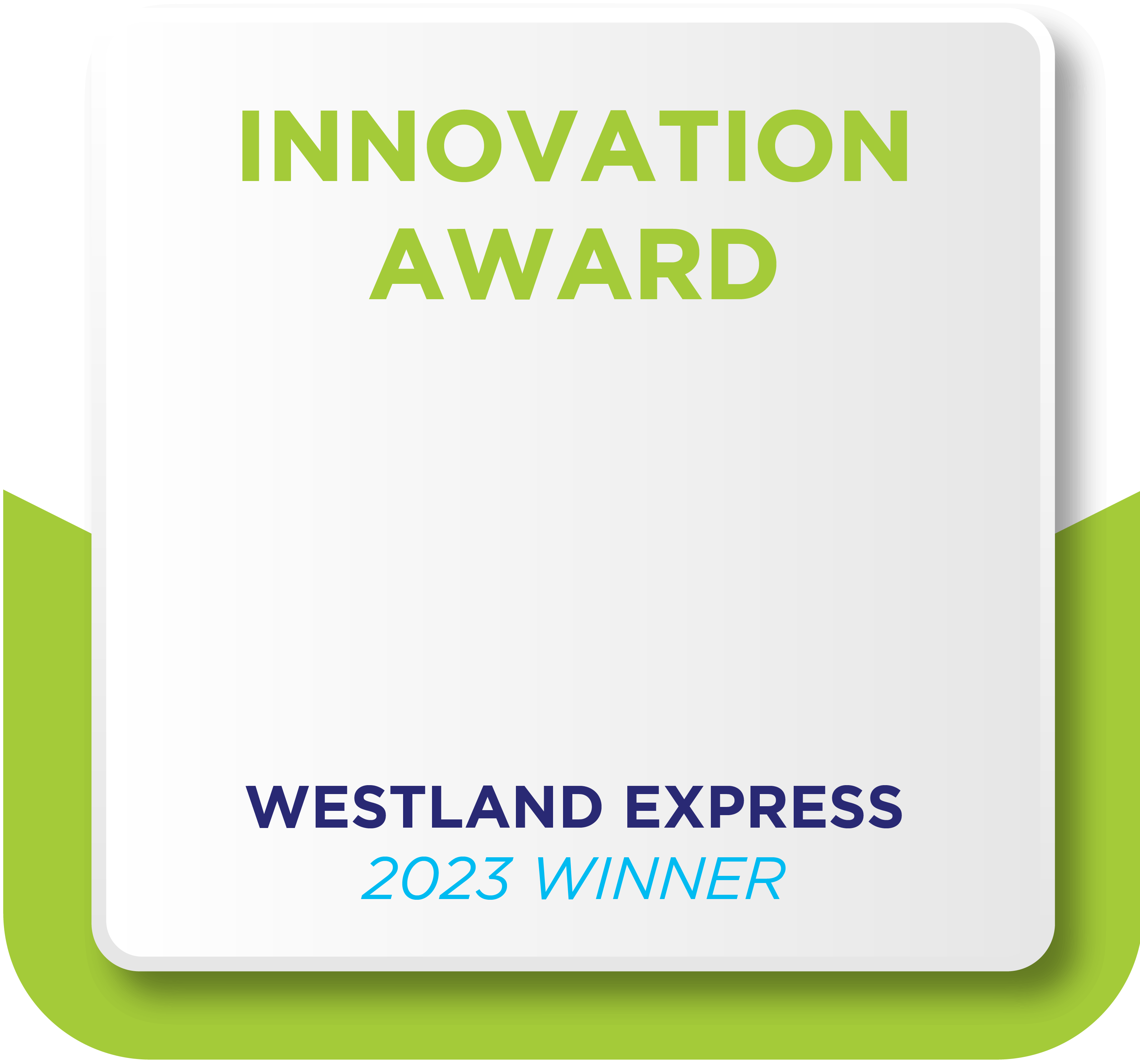 INNOVATION AWARD

WESTLAND EXPRESS
2023 WINNER