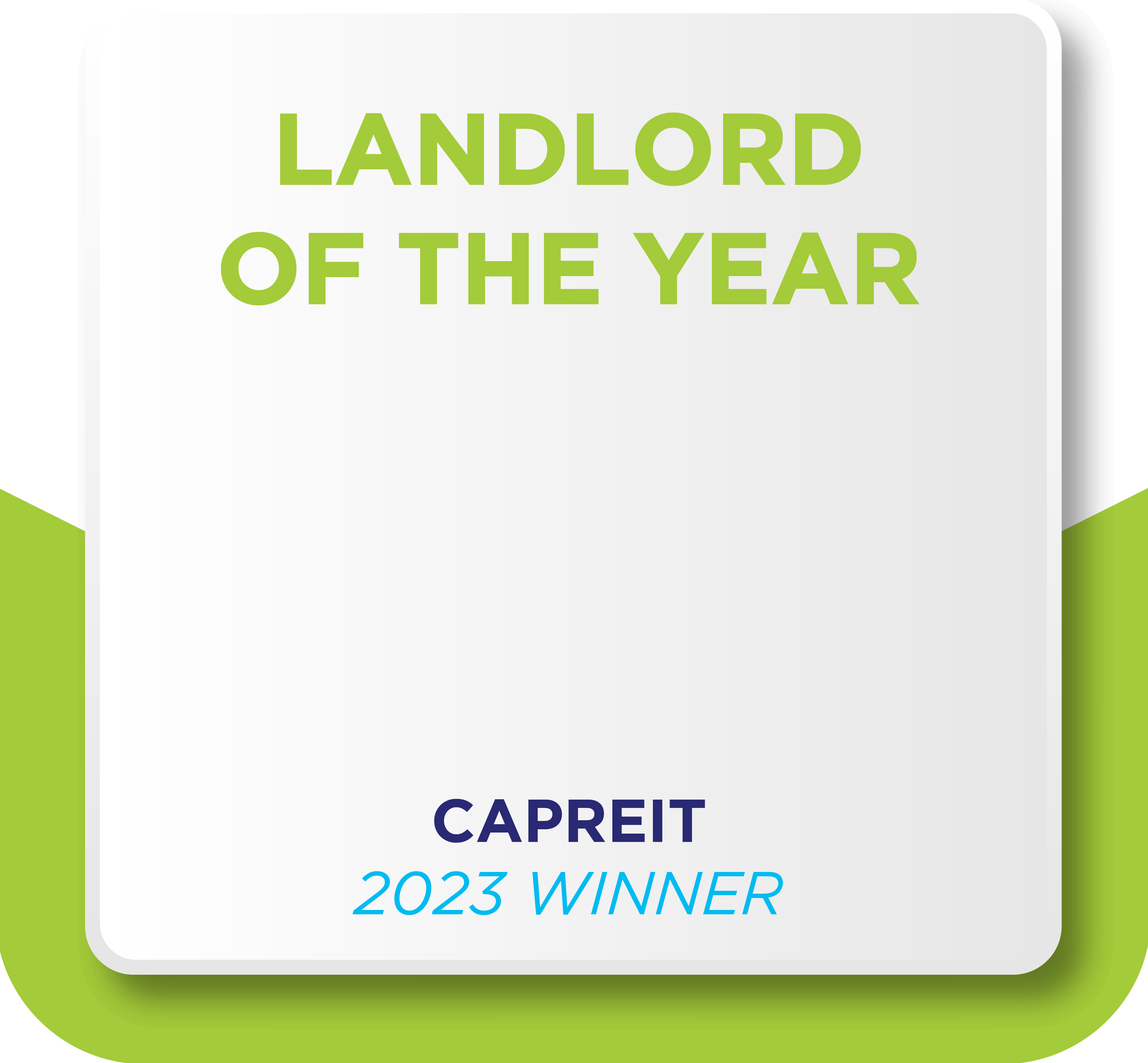 LANDLORD OF THE YEAR

CAPREIT
2023 WINNER