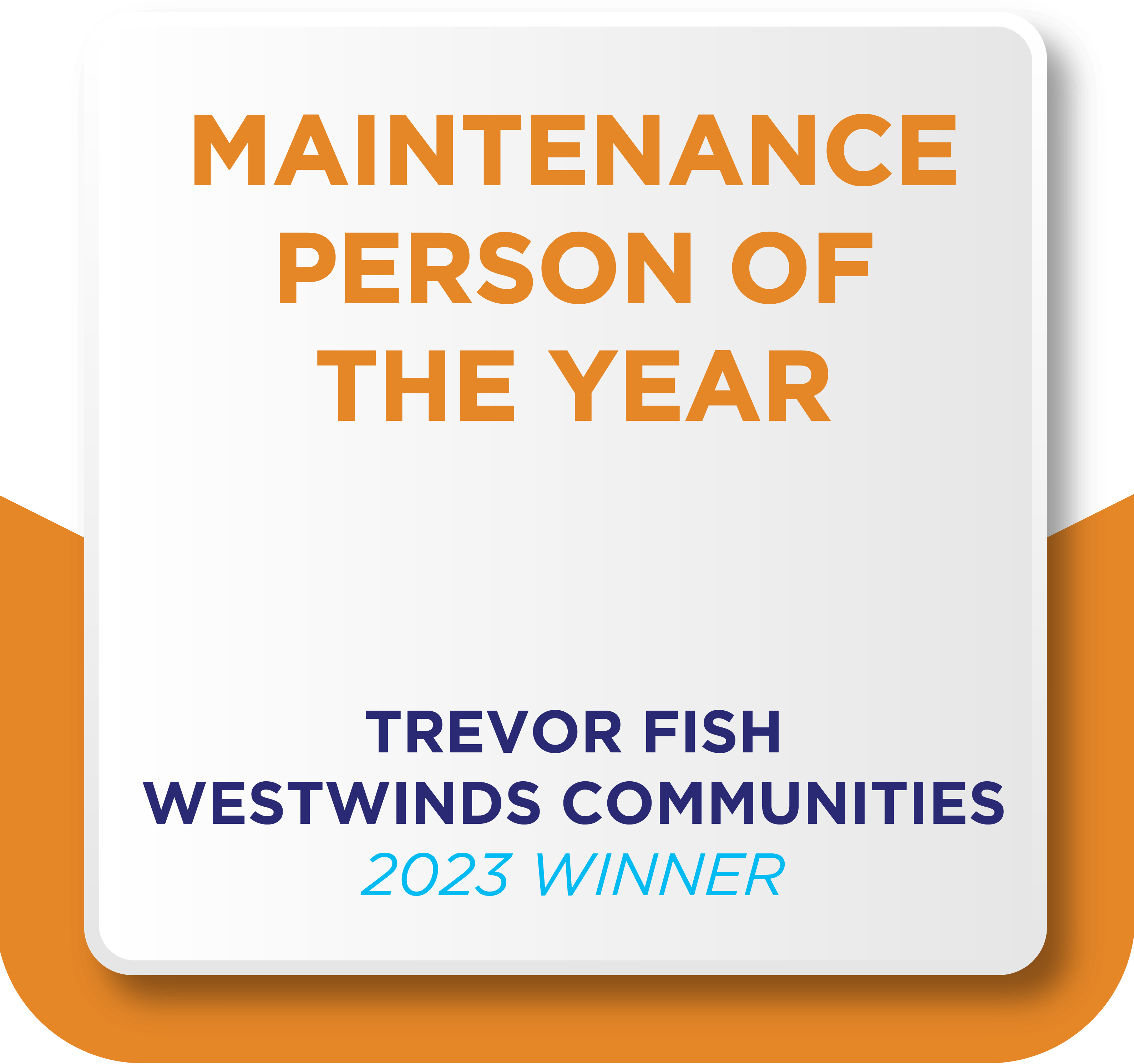 MAINTENANCE PERSON OF THE YEAR

TREVOR FISH
WESTWINDS COMMUNITIES
2023 WINNER