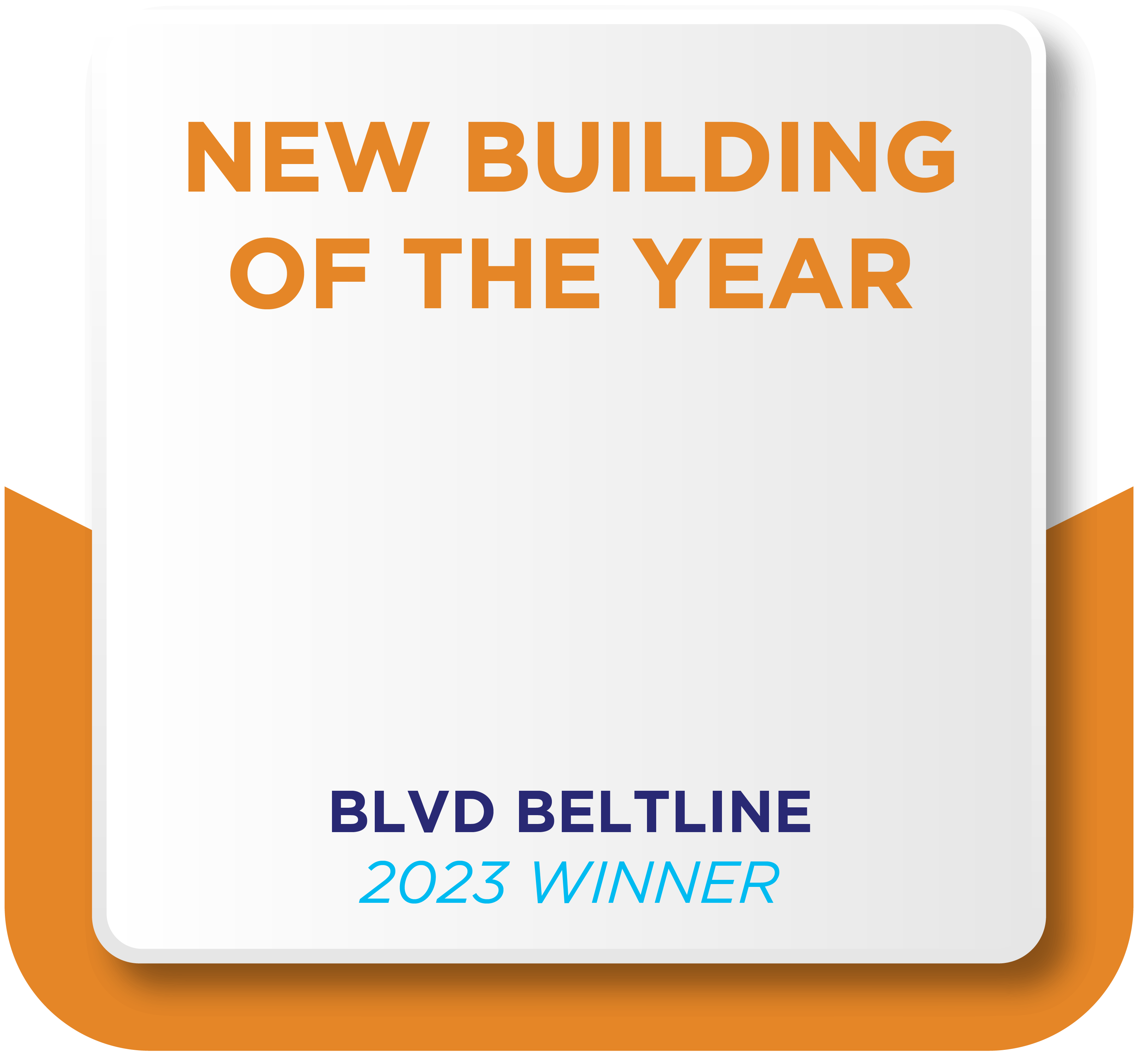 NEW BUILDING OF THE YEAR

BLVD BELTLINE
2023 WINNER