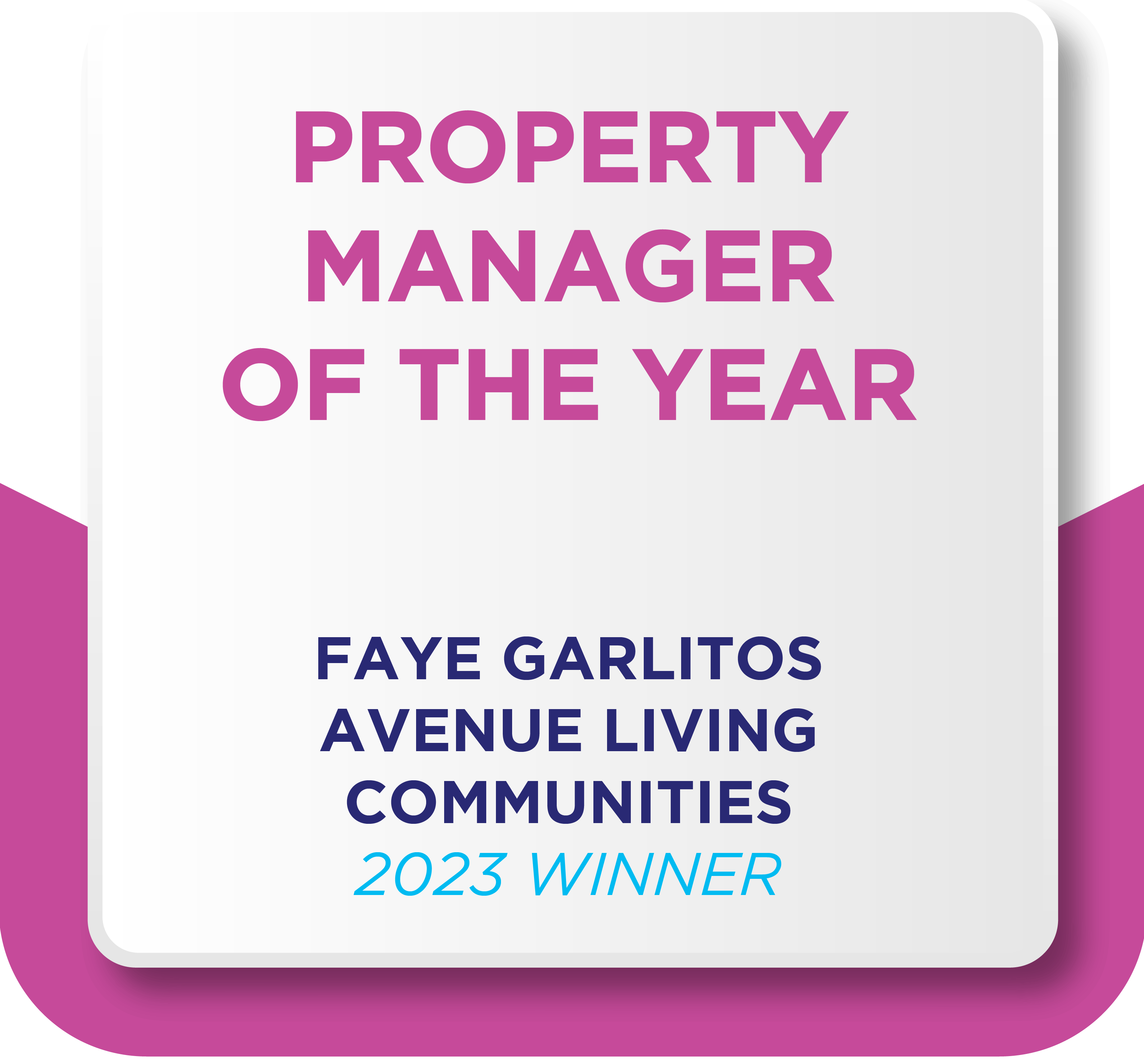 PROPERTY MANAGER OF THE YEAR

FAYE GARLITOS
AVENUE LIVING COMMUNITIES
2023 WINNER