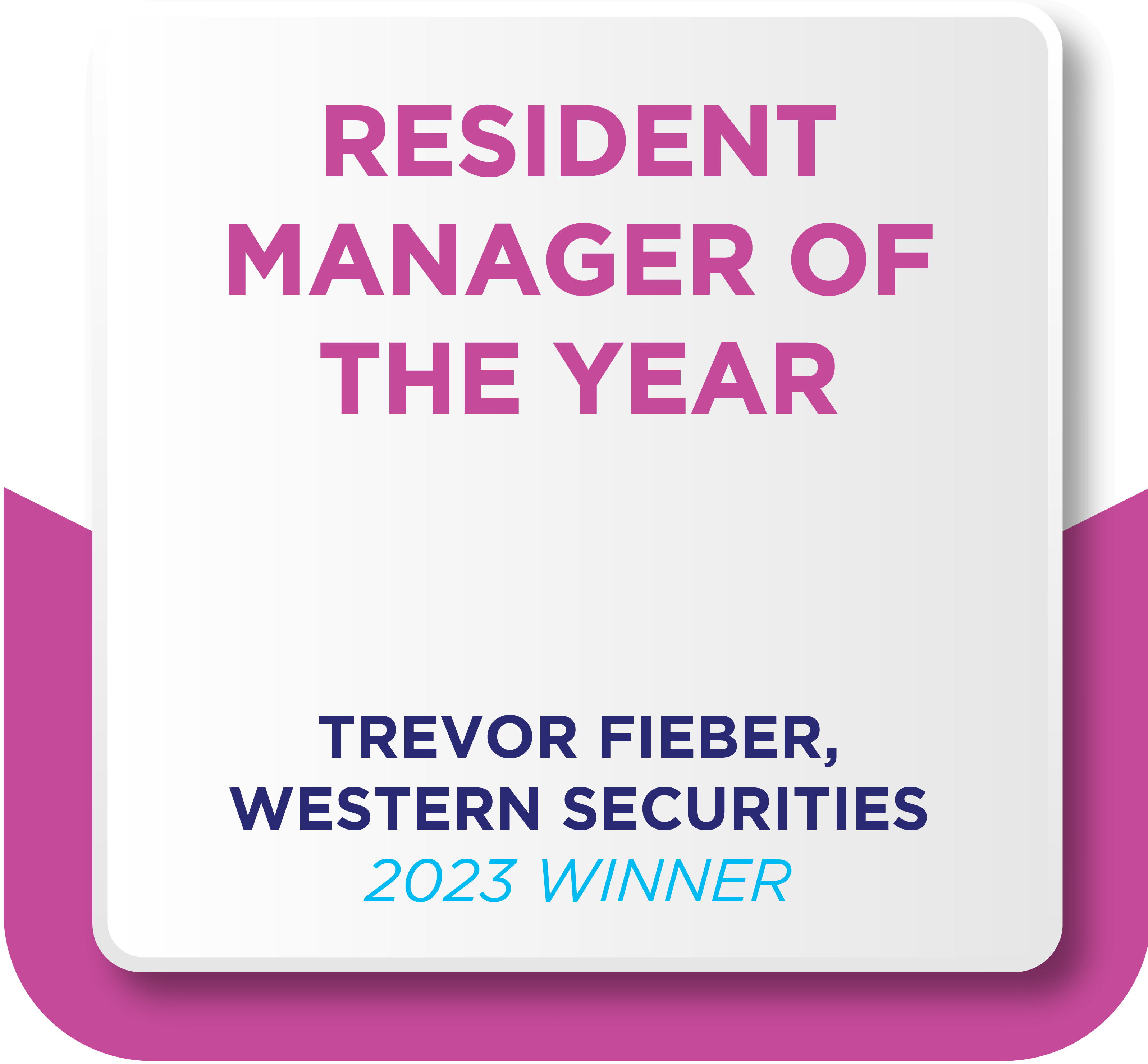 RESIDENT MANAGER OF THE YEAR

TREVOR FIEBER, WESTERN SECURITIES
2023 WINNER