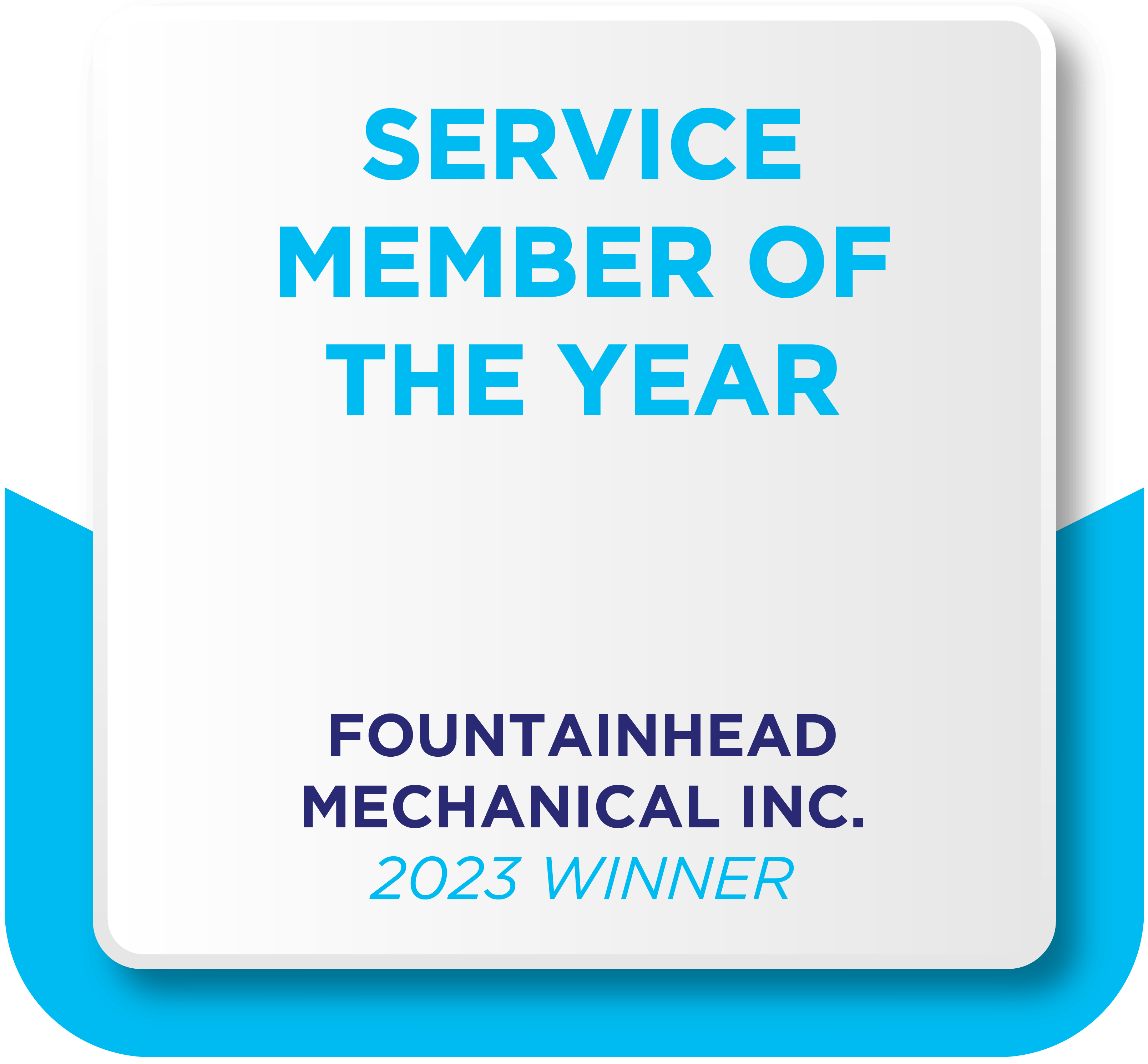 SERVICE MEMBER OF THE YEAR

FOUNTAINHEAD MECHANICAL INC.
2023 WINNER