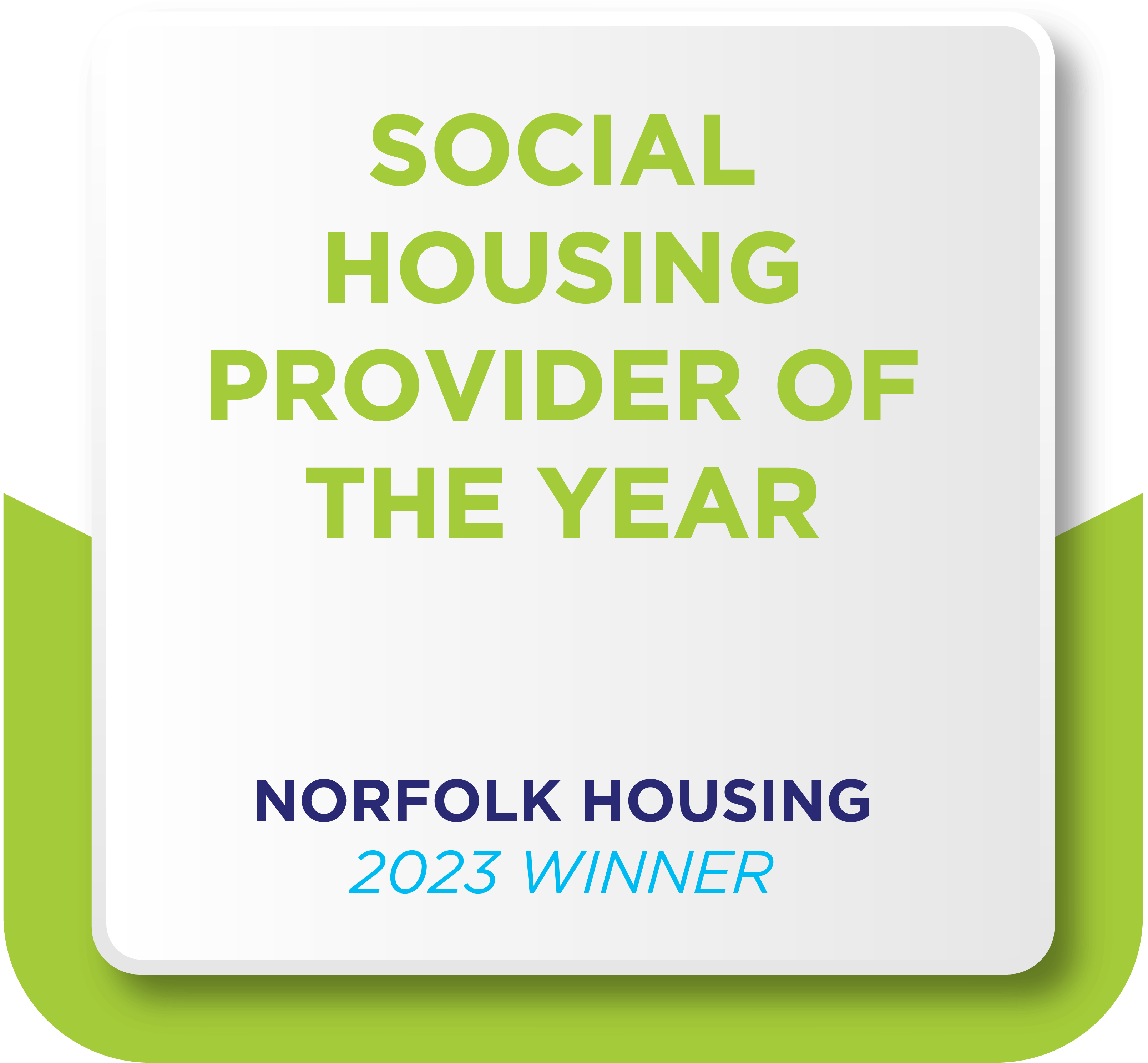 SOCIAL HOUSING PROVIDER OF THE YEAR

NORFOLK HOUSING
2023 WINNER