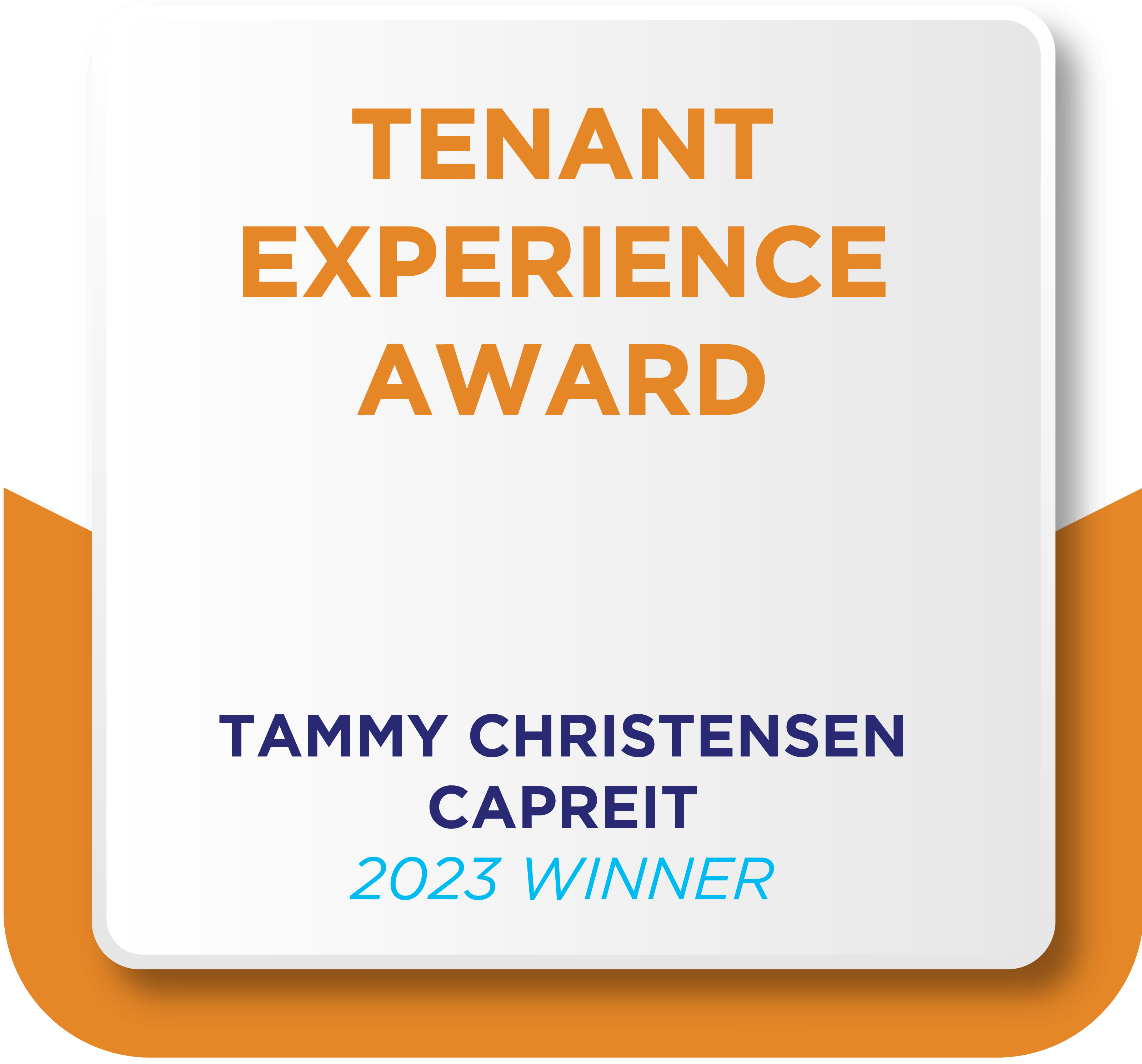 TENANT EXPERIENCE AWARD

TAMMY CHRISTENSEN
CAPREIT
2023 WINNER